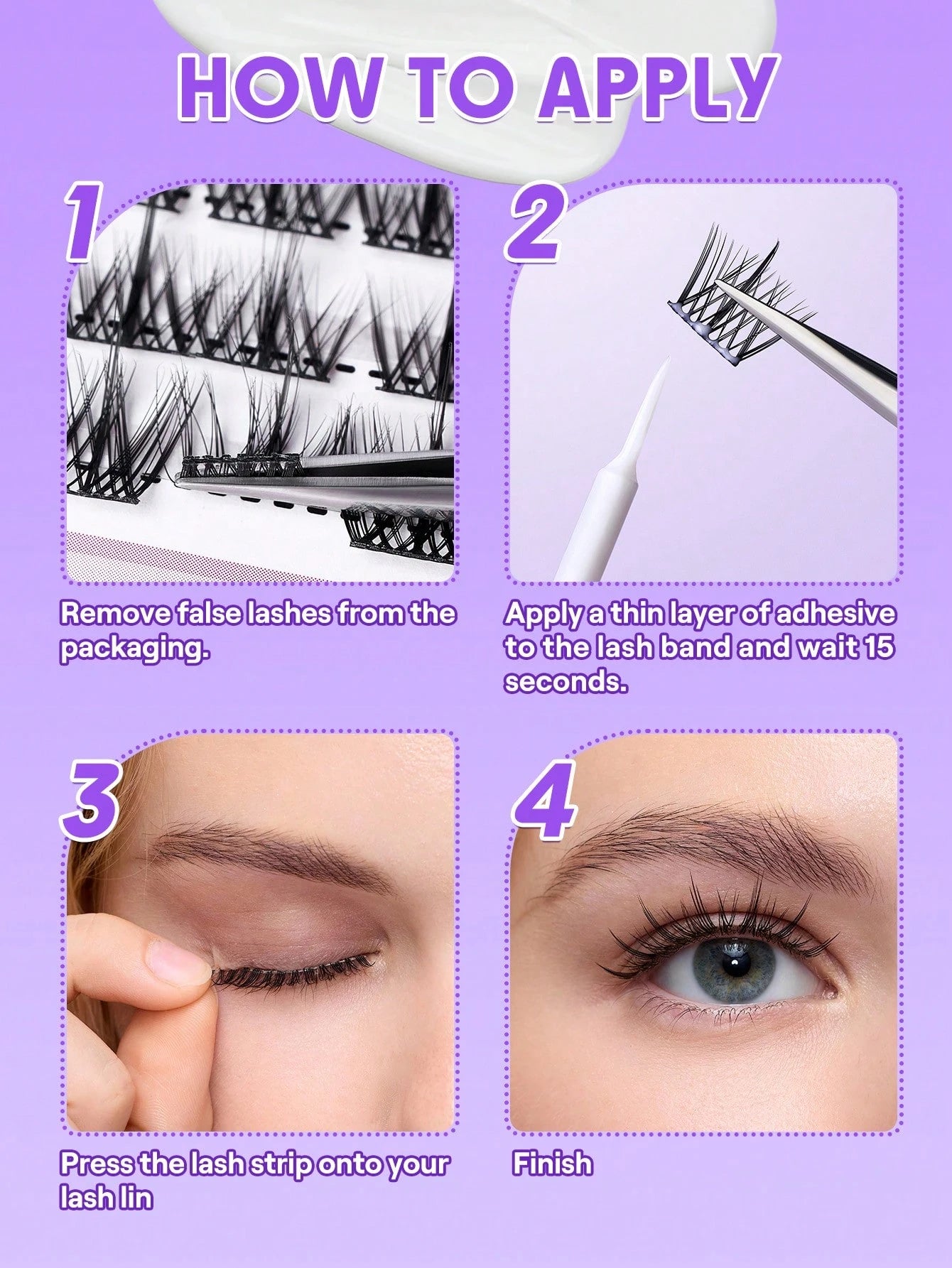 HOW TO APPLY

1

Remove false lashes from the packaging.

2

Apply a thin layer of adhesive to the lash band and wait 15 seconds.

3

Press the lash strip onto your lash lin

4

Finish